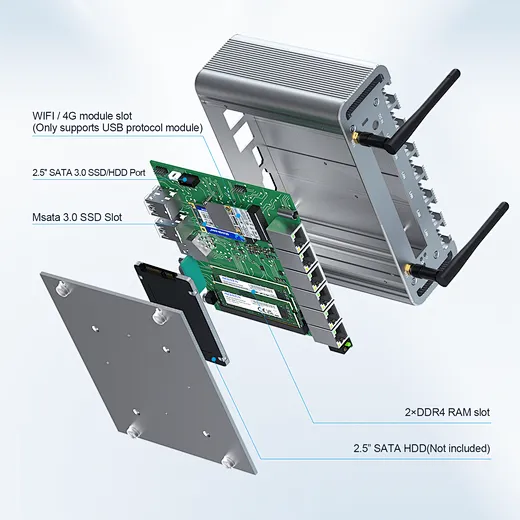 WIFI / 4G module slot
(Only supports USB protocol module)

2.5" SATA 3.0 SSD/HDD Port

Msata 3.0 SSD Slot

2×DDR4 RAM slot

2.5" SATA HDD(Not included)